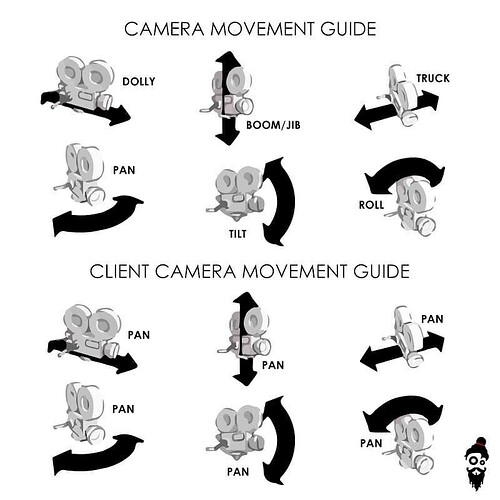 CAMERA MOVEMENT GUIDE

DOLLY

BOOM/JIB

TRUCK

PAN

TILT

ROLL

CLIENT CAMERA MOVEMENT GUIDE

PAN

PAN

PAN

PAN

PAN

PAN